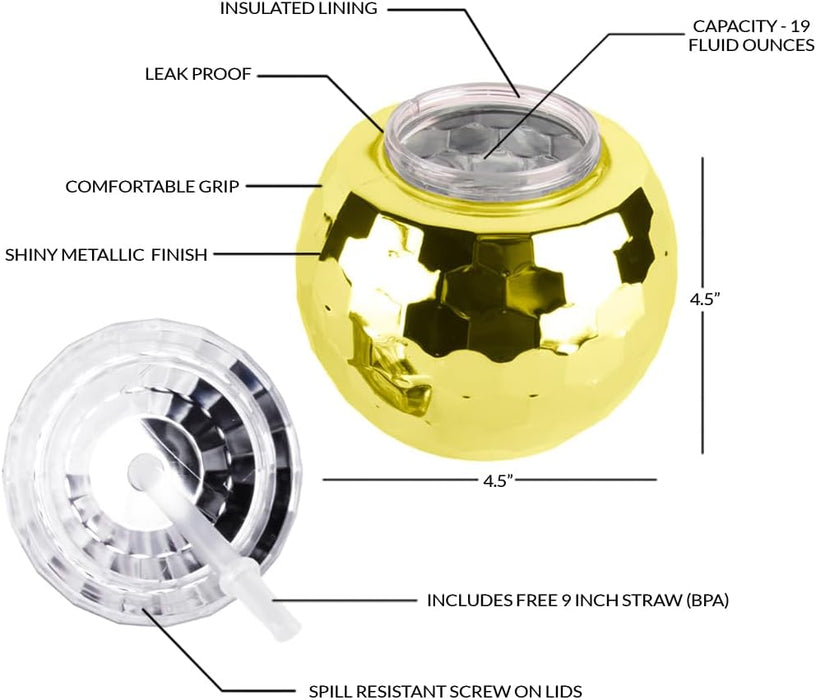 INSULATED LINING

CAPACITY - 19 FLUID OUNCES

LEAK PROOF

COMFORTABLE GRIP

SHINY METALLIC FINISH

4.5”

4.5”

INCLUDES FREE 9 INCH STRAW (BPA)

SPILL RESISTANT SCREW ON LIDS